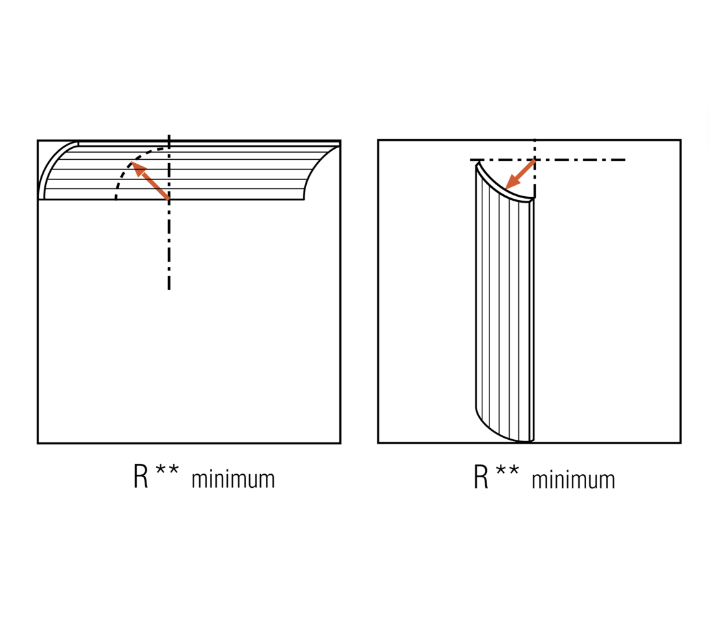 R ** minimum

R ** minimum